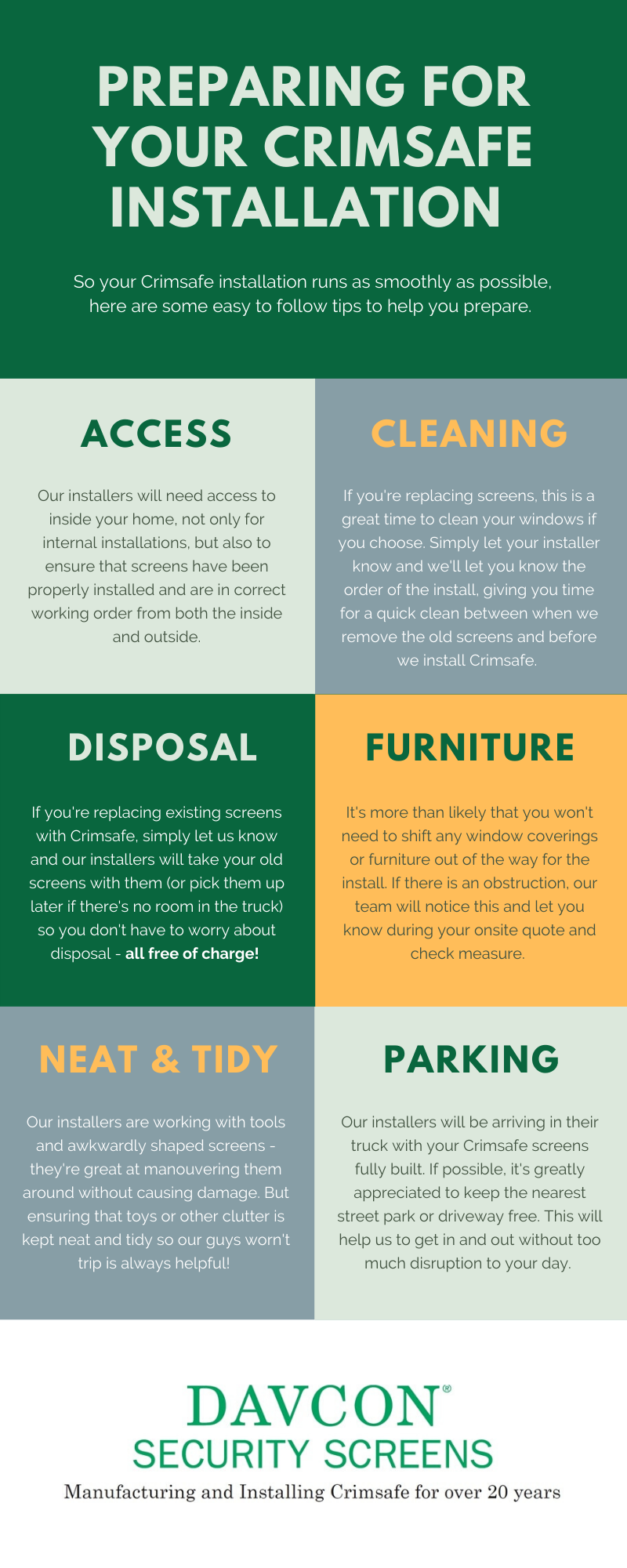 PREPARING FOR YOUR CRIMSAFE INSTALLATION

So your Crimsafe installation runs as smoothly as possible, here are some easy to follow tips to help you prepare.

ACCESS

Our installers will need access to inside your home, not only for internal installations, but also to ensure that screens have been properly installed and are in correct working order from both the inside and outside.

CLEANING

If you're replacing screens, this is a great time to clean your windows if you choose. Simply let your installer know and we'll let you know the order of the install, giving you time for a quick clean between when we remove the old screens and before we install Crimsafe.

DISPOSAL

If you're replacing existing screens with Crimsafe, simply let us know and our installers will take your old screens with them (or pick them up later if there's no room in the truck) so you don't have to worry about disposal - all free of charge!

FURNITURE

It's more than likely that you won't need to shift any window coverings or furniture out of the way for the install. If there is an obstruction, our team will notice this and let you know during your onsite quote and check measure.

NEAT & TIDY

Our installers are working with tools and awkwardly shaped screens - they're great at manouvering them around without causing damage. But ensuring that toys or other clutter is kept neat and tidy so our guys won't trip is always helpful!

PARKING

Our installers will be arriving in their truck with your Crimsafe screens fully built. If possible, it's greatly appreciated to keep the nearest street park or driveway free. This will help us to get in and out without too much disruption to your day.

DAVCON®
SECURITY SCREENS
Manufacturing and Installing Crimsafe for over 20 years