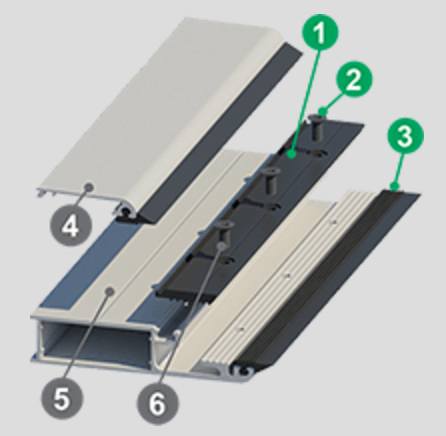 1
2
3
4
5
6